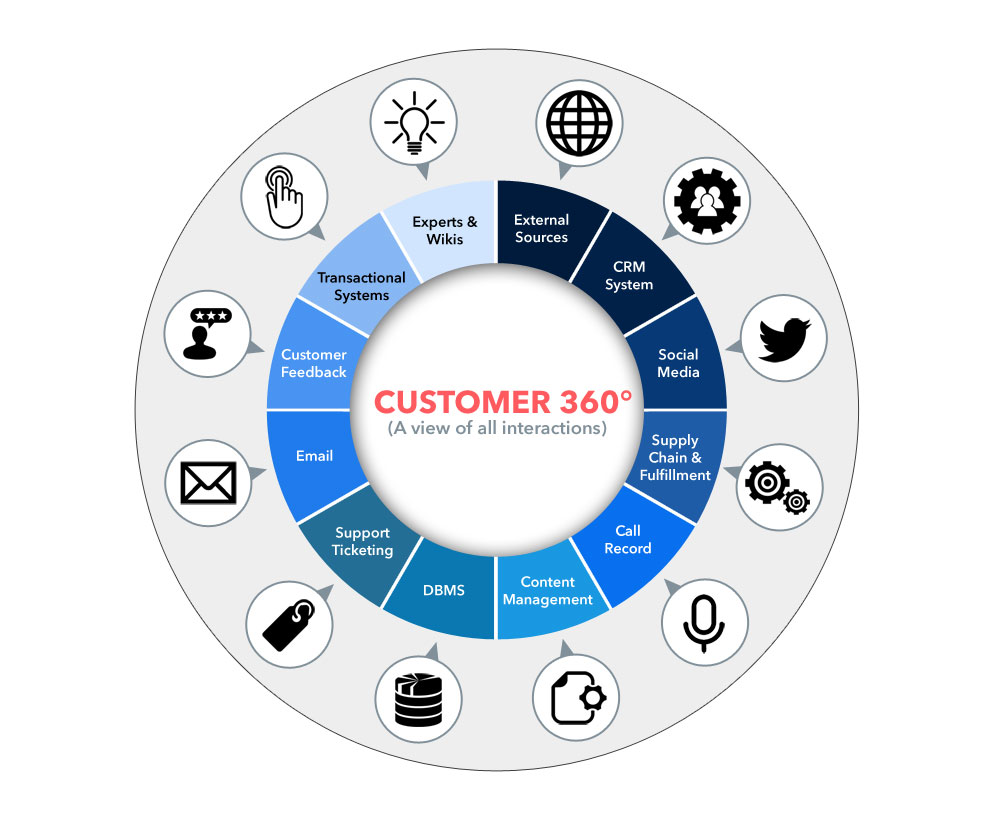 CUSTOMER 360°
(A view of all interactions)

External Sources

CRM System

Social Media

Supply Chain & Fulfillment

Call Record

Content Management

DBMS

Support Ticketing

Email

Customer Feedback

Transactional Systems

Experts & Wikis